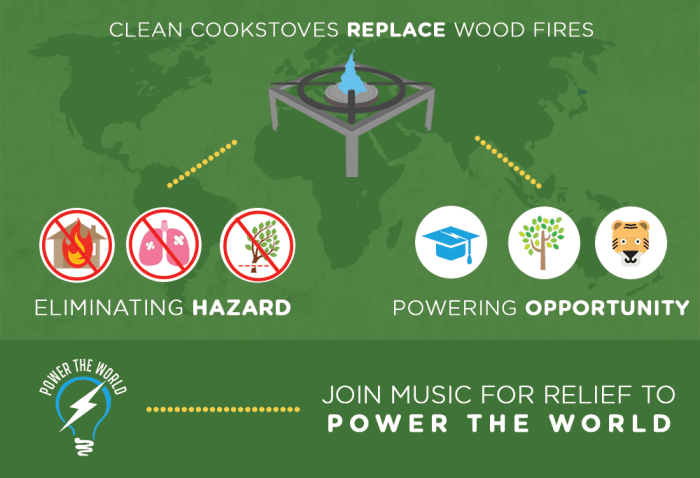 CLEAN COOKSTOVES REPLACE WOOD FIRES

ELIMINATING HAZARD

POWERING OPPORTUNITY

POWER THE WORLD

JOIN MUSIC FOR RELIEF TO POWER THE WORLD